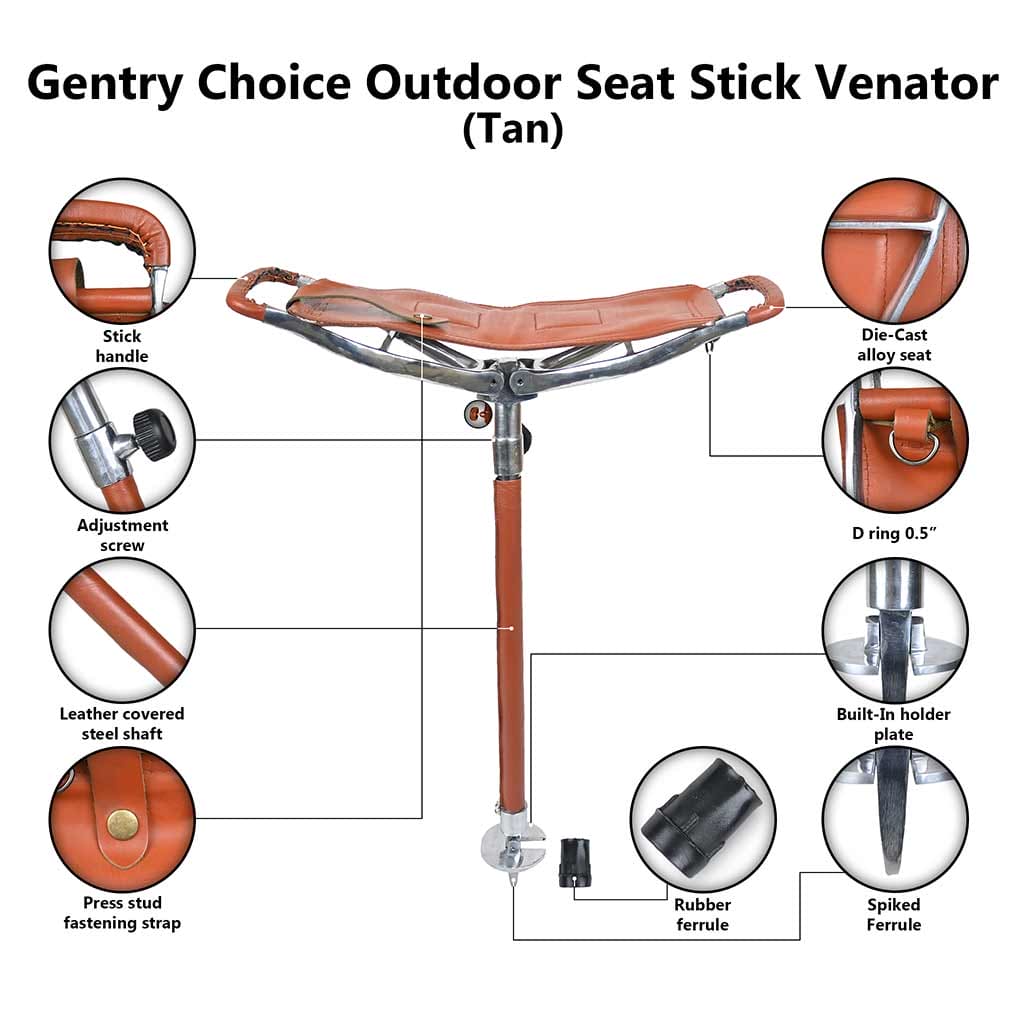 Gentry Choice Outdoor Seat Stick Venator
(Tan)

Stick handle

Adjustment screw

Leather covered steel shaft

Press stud fastening strap

Die-Cast alloy seat

D ring 0.5"

Built-In holder plate

Rubber ferrule

Spiked Ferrule