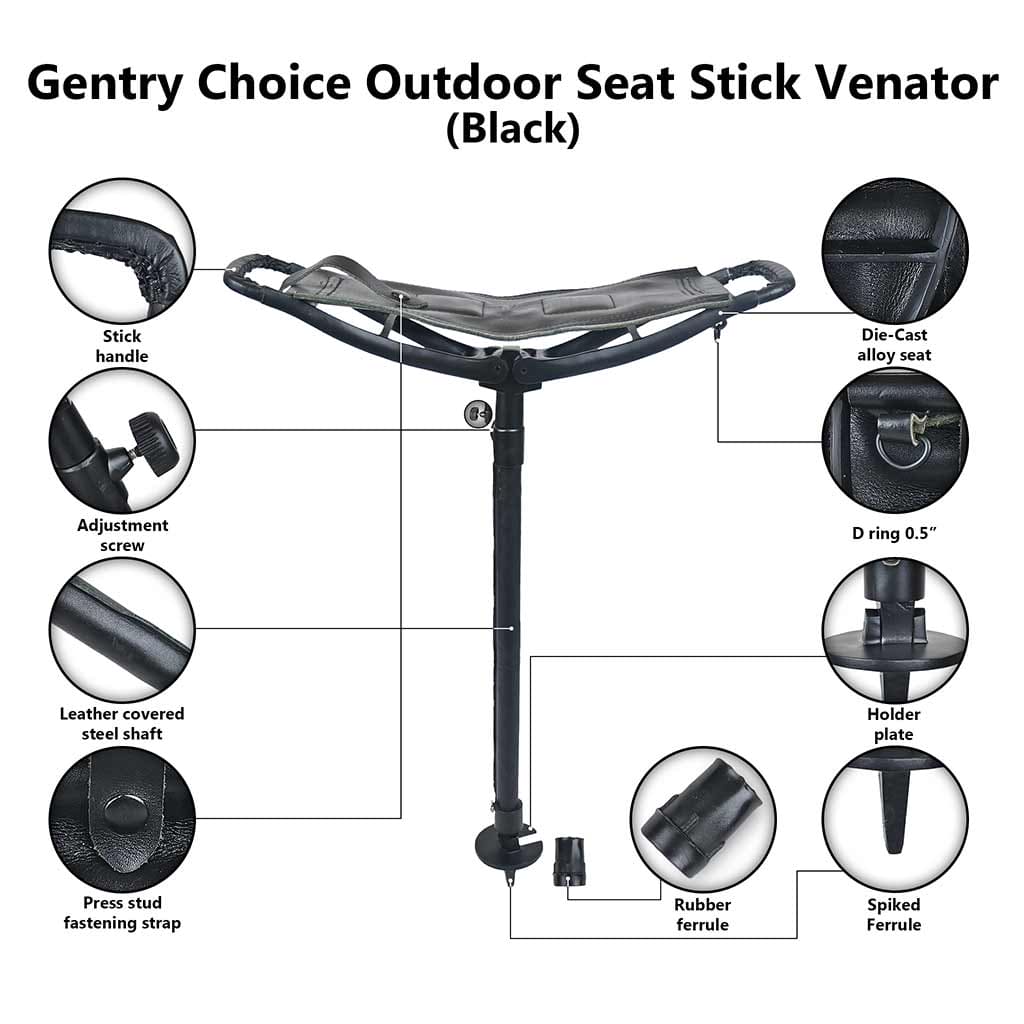 Gentry Choice Outdoor Seat Stick Venator
(Black)

Stick handle

Adjustment screw

Leather covered steel shaft

Press stud fastening strap

Die-Cast alloy seat

D ring 0.5"

Holder plate

Rubber ferrule

Spiked Ferrule