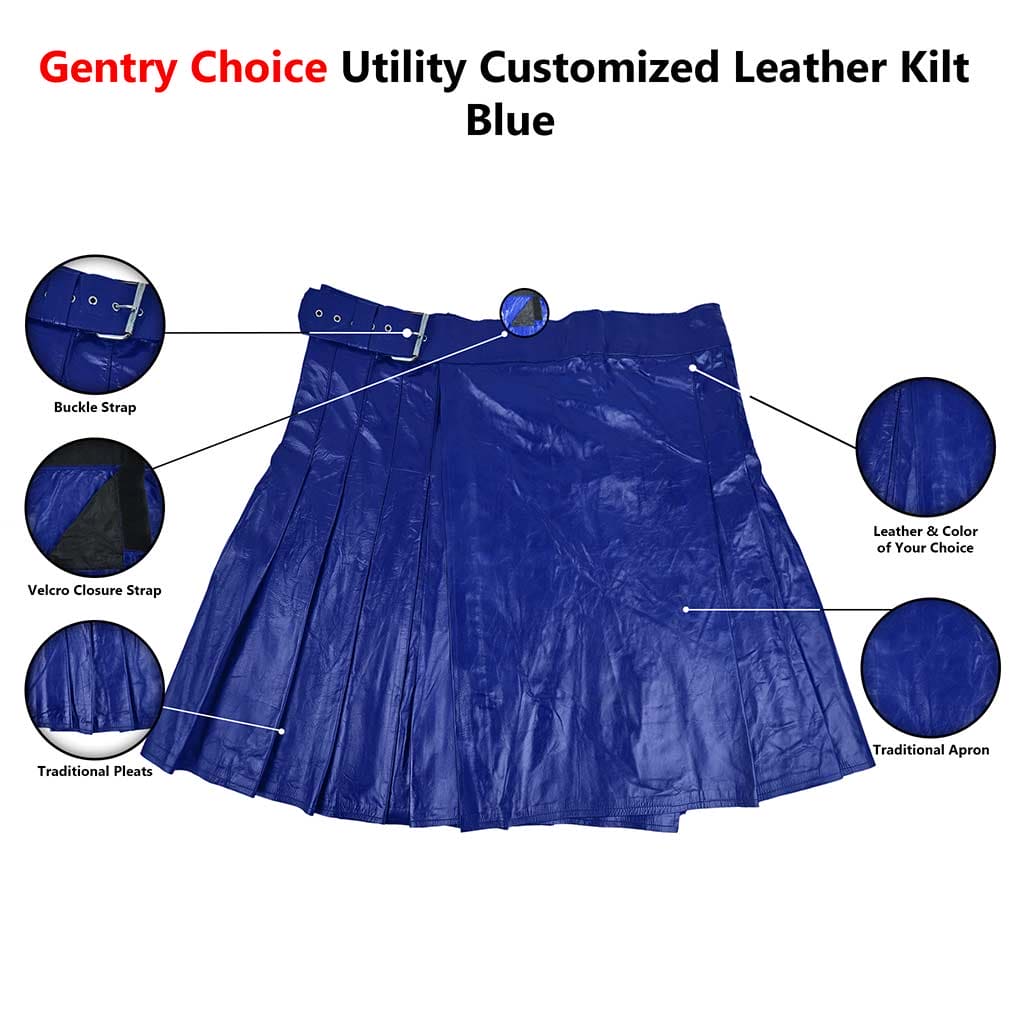 Gentry Choice Utility Customized Leather Kilt Blue

Buckle Strap

Velcro Closure Strap

Traditional Pleats

Leather & Color of Your Choice

Traditional Apron