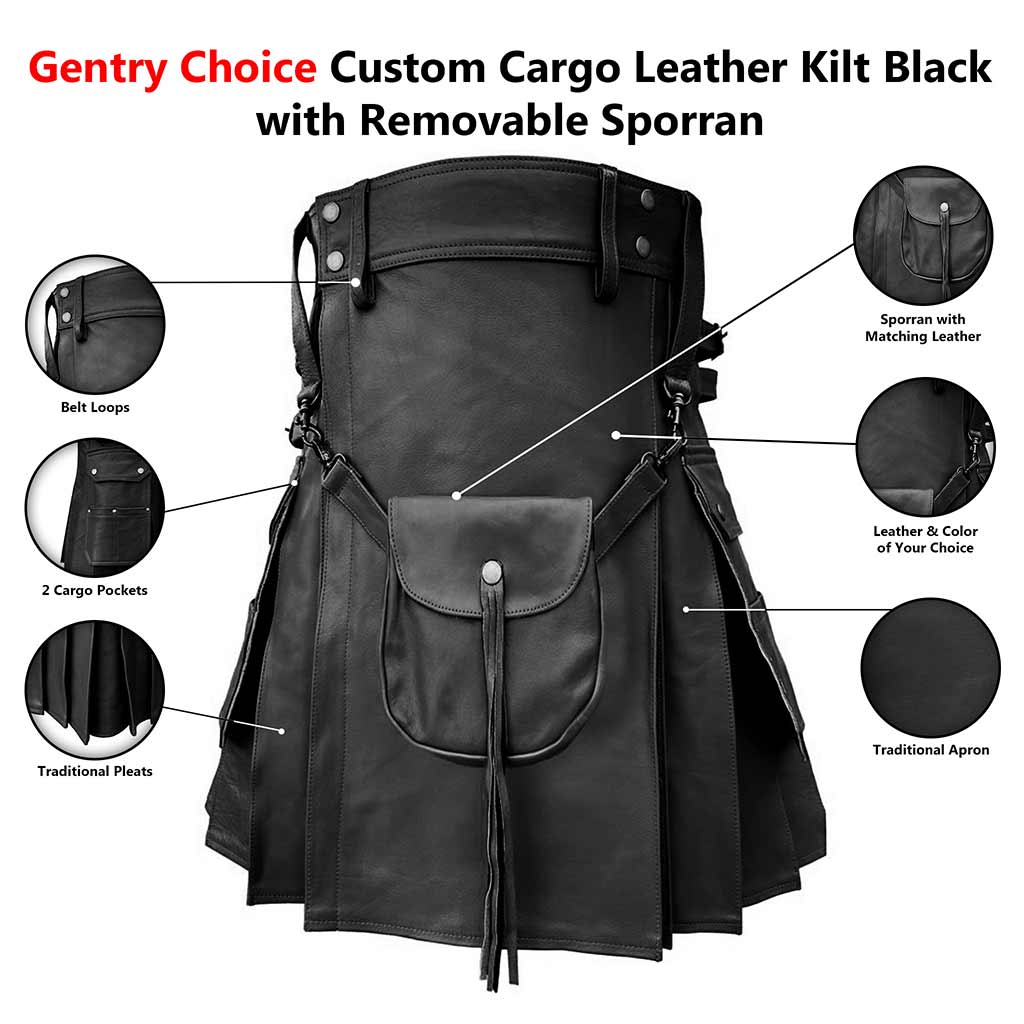 Gentry Choice Custom Cargo Leather Kilt Black with Removable Sporran

Belt Loops

2 Cargo Pockets

Traditional Pleats

Sporran with Matching Leather

Leather & Color of Your Choice

Traditional Apron