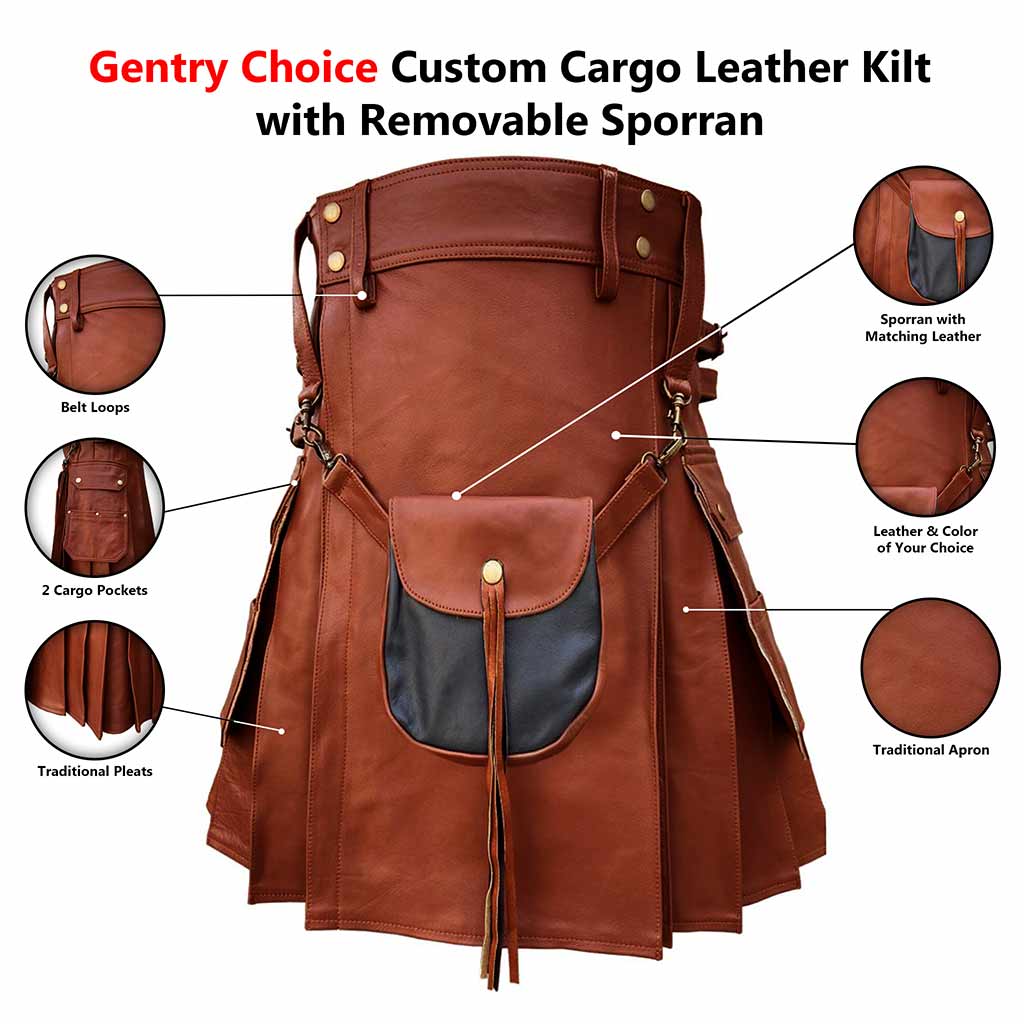 Gentry Choice Custom Cargo Leather Kilt with Removable Sporran

Belt Loops

2 Cargo Pockets

Traditional Pleats

Sporran with Matching Leather

Leather & Color of Your Choice

Traditional Apron