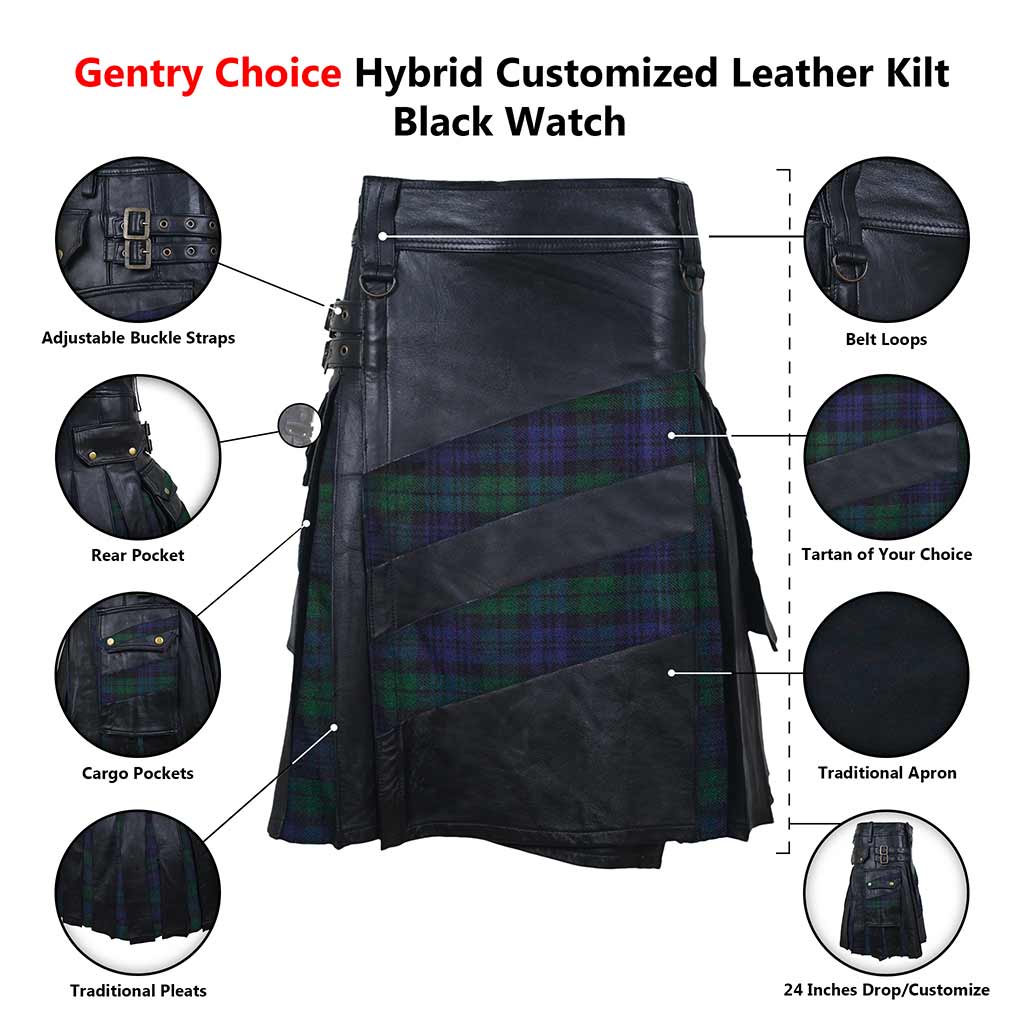 Gentry Choice Hybrid Customized Leather Kilt Black Watch

Adjustable Buckle Straps

Rear Pocket

Cargo Pockets

Traditional Pleats

Belt Loops

Tartan of Your Choice

Traditional Apron

24 Inches Drop/Customize