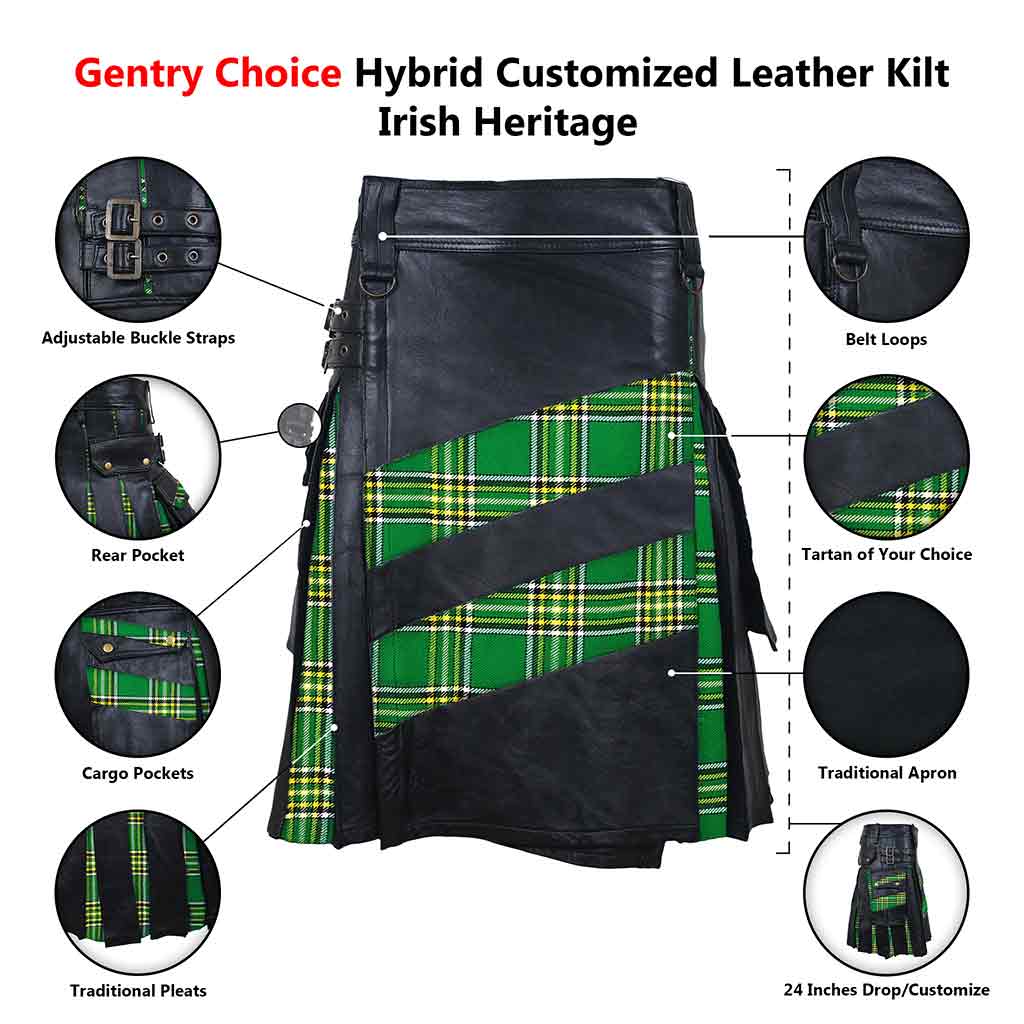 Gentry Choice Hybrid Customized Leather Kilt Irish Heritage

Adjustable Buckle Straps

Rear Pocket

Cargo Pockets

Traditional Pleats

Belt Loops

Tartan of Your Choice

Traditional Apron

24 Inches Drop/Customize