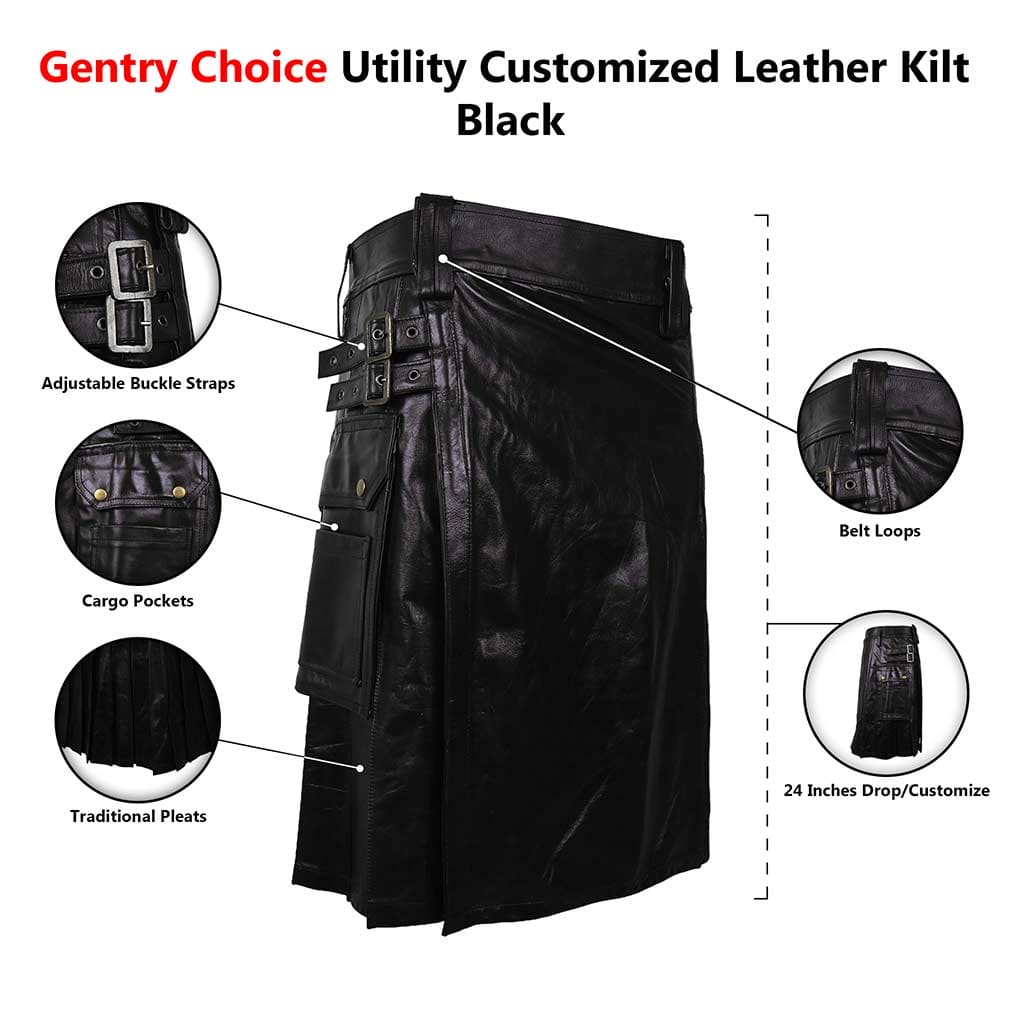 Gentry Choice Utility Customized Leather Kilt Black

Adjustable Buckle Straps

Cargo Pockets

Traditional Pleats

Belt Loops

24 Inches Drop/Customize