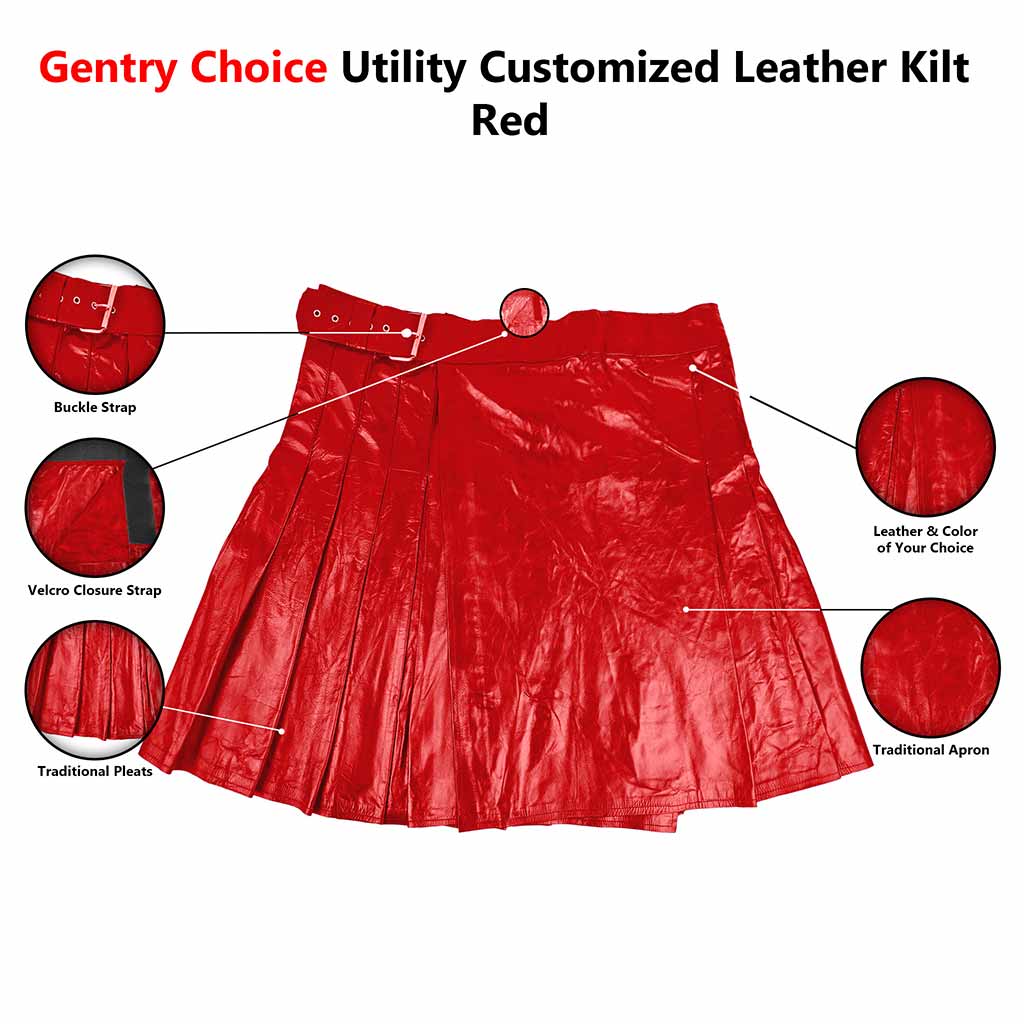 Gentry Choice Utility Customized Leather Kilt Red

Buckle Strap

Velcro Closure Strap

Traditional Pleats

Leather & Color of Your Choice

Traditional Apron