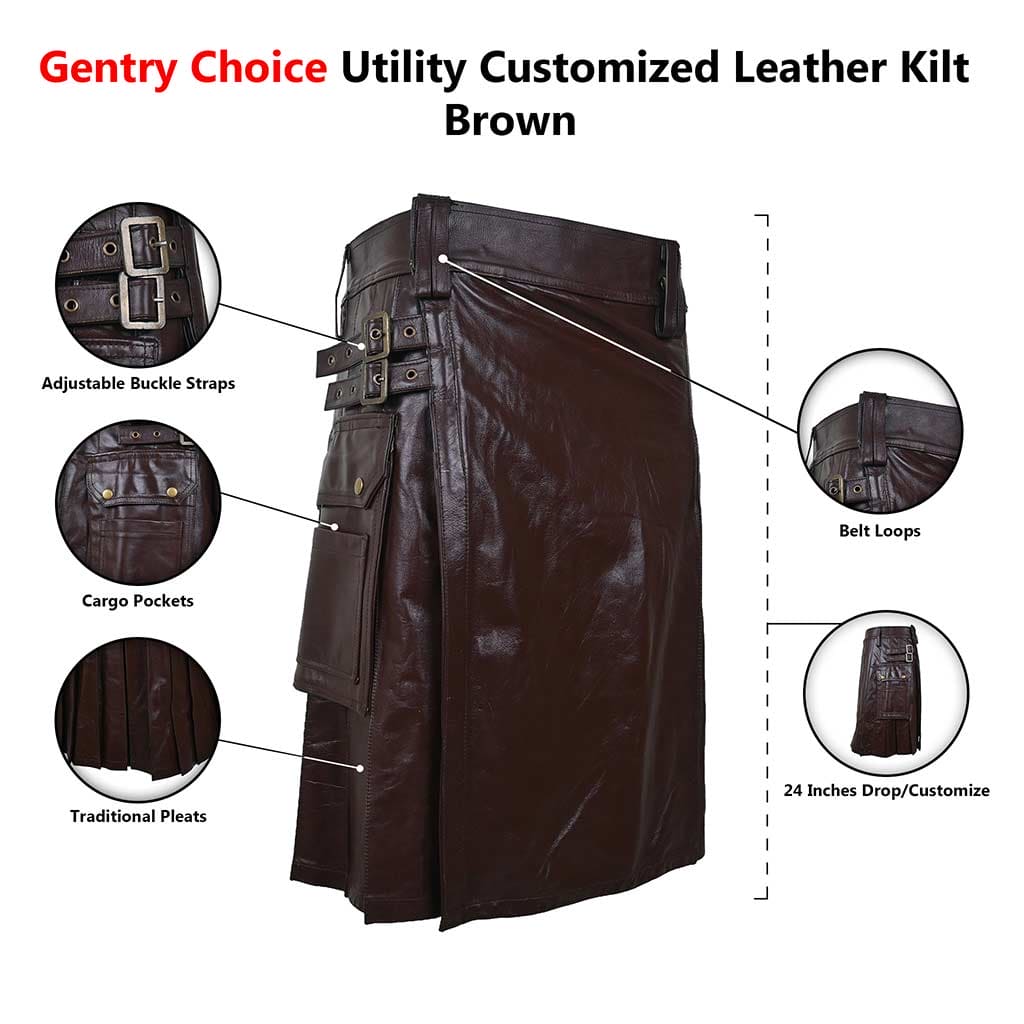 Gentry Choice Utility Customized Leather Kilt Brown

Adjustable Buckle Straps

Cargo Pockets

Traditional Pleats

Belt Loops

24 Inches Drop/Customize