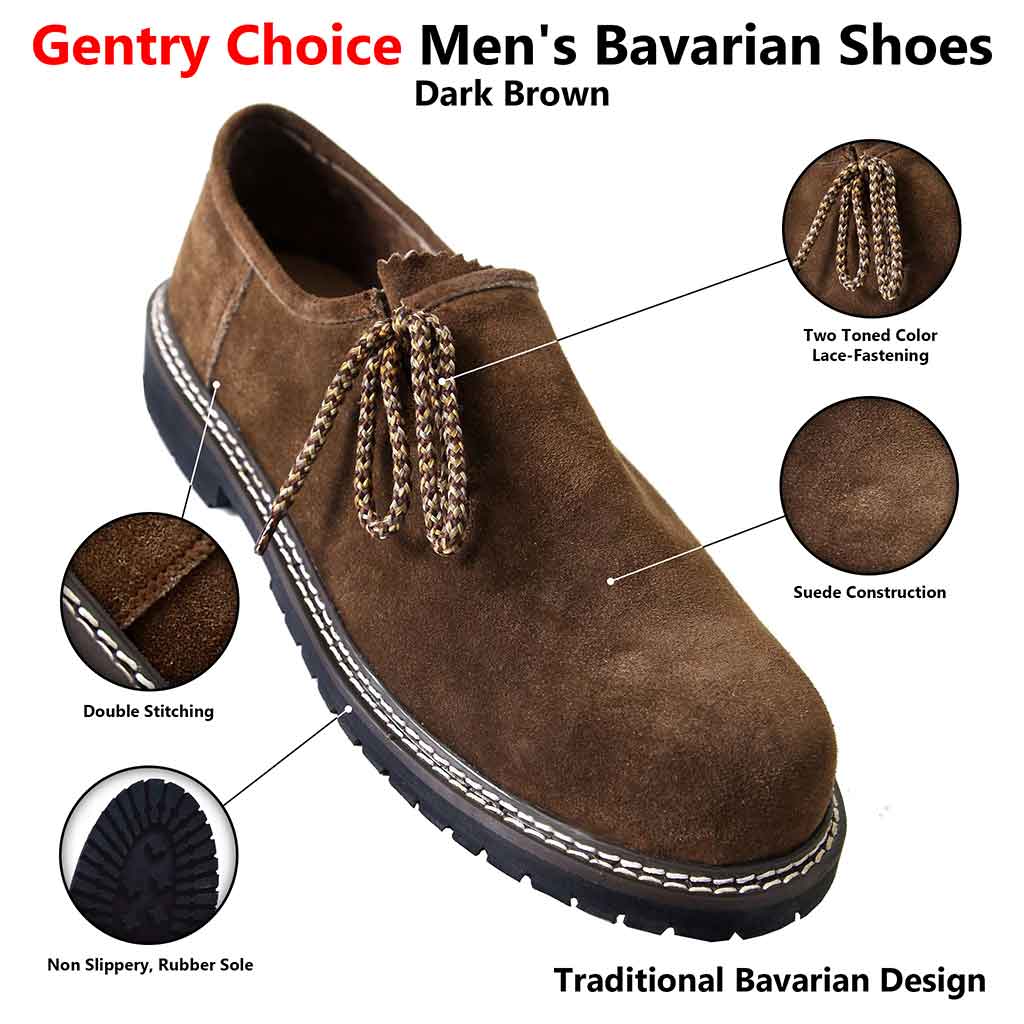 Gentry Choice Men's Bavarian Shoes
Dark Brown

Two Toned Color
Lace-Fastening

Suede Construction

Double Stitching

Non Slippery, Rubber Sole

Traditional Bavarian Design