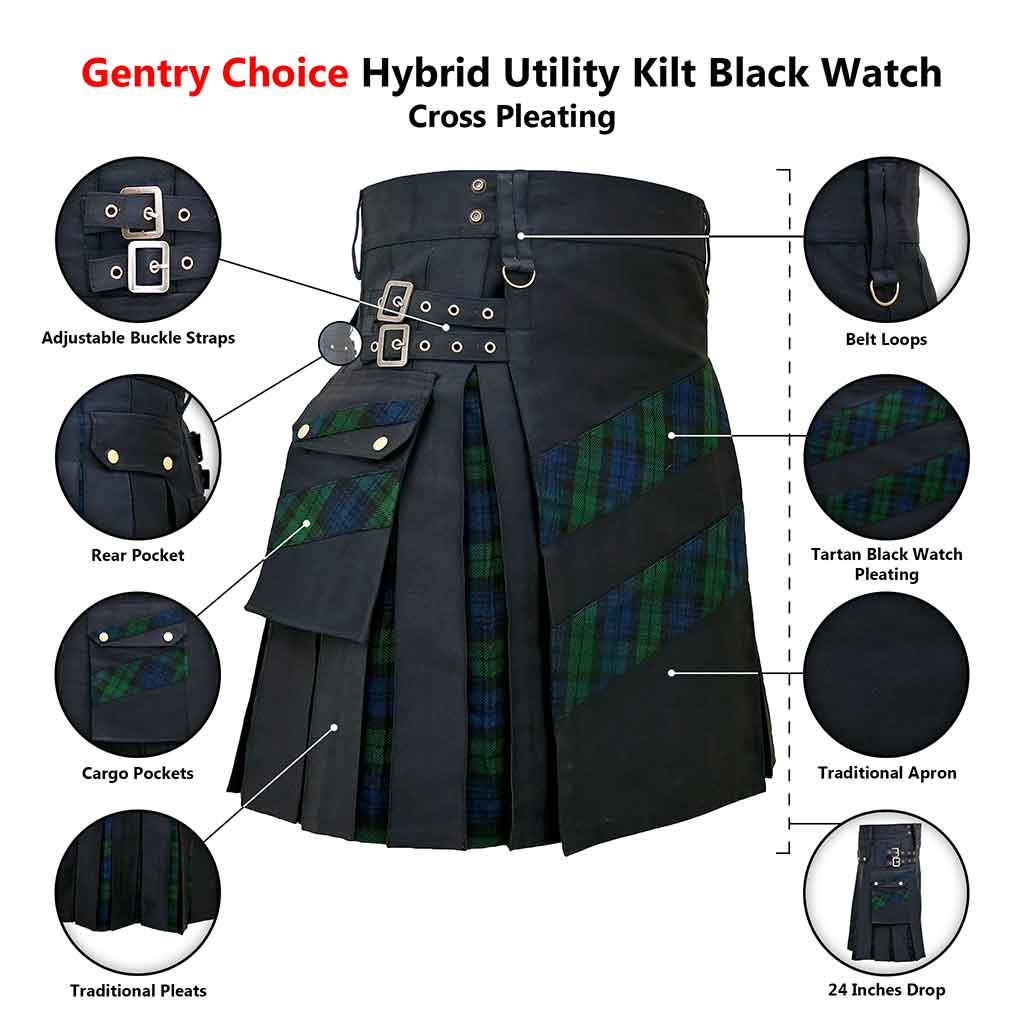 Gentry Choice Hybrid Utility Kilt Black Watch
Cross Pleating

Adjustable Buckle Straps

Rear Pocket

Cargo Pockets

Traditional Pleats

Belt Loops

Tartan Black Watch Pleating

Traditional Apron

24 Inches Drop