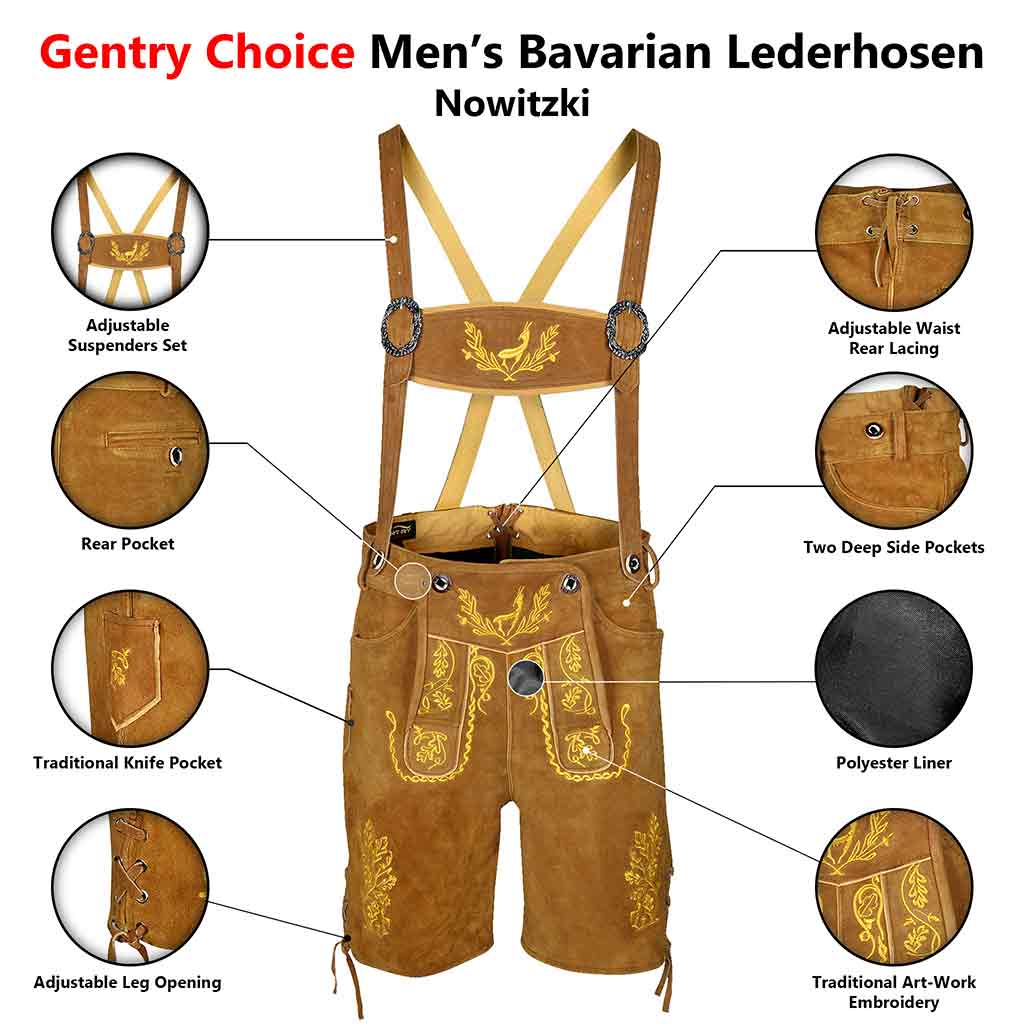 Gentry Choice Men's Bavarian Lederhosen
Nowitzki

Adjustable Suspenders Set

Rear Pocket

Traditional Knife Pocket

Adjustable Leg Opening

Adjustable Waist Rear Lacing

Two Deep Side Pockets

Polyester Liner

Traditional Art-Work Embroidery