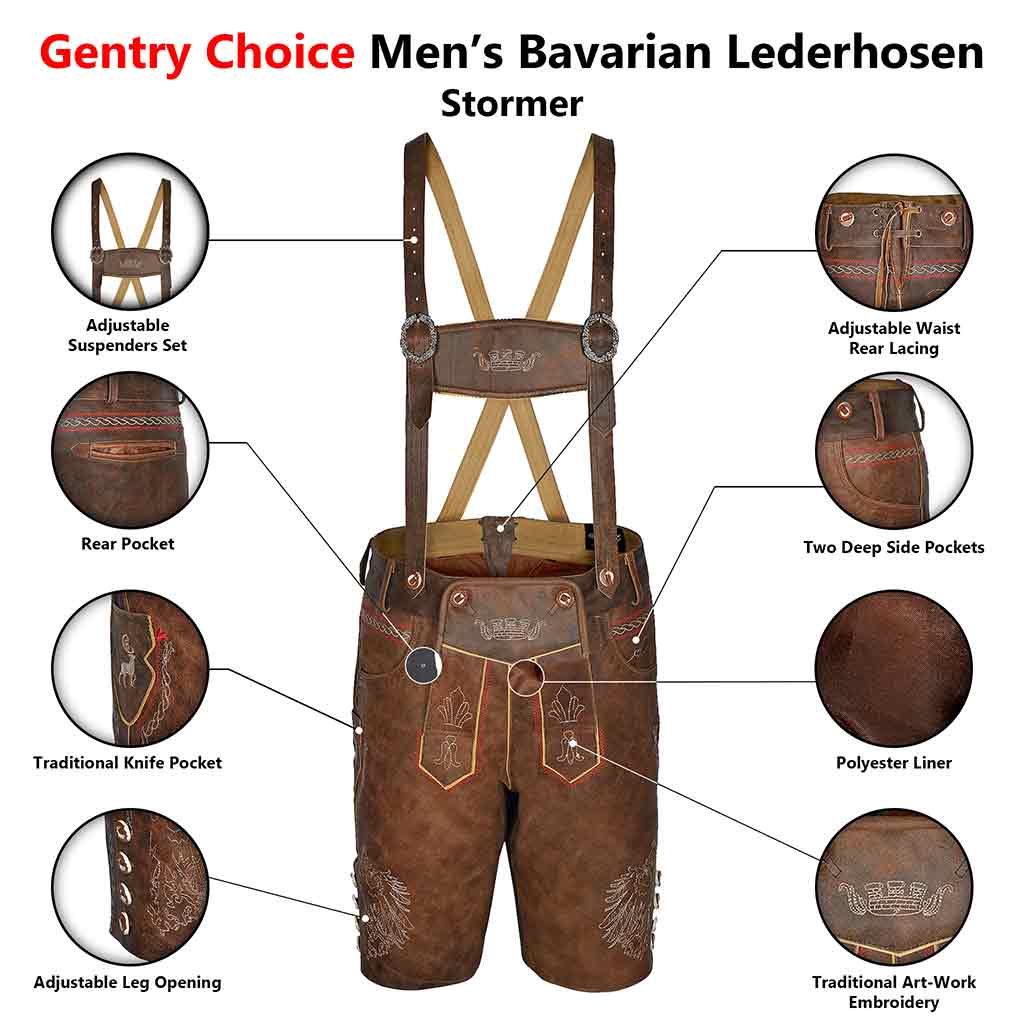 Gentry Choice Men's Bavarian Lederhosen
Stormer

Adjustable Suspenders Set

Rear Pocket

Traditional Knife Pocket

Adjustable Leg Opening

Adjustable Waist Rear Lacing

Two Deep Side Pockets

Polyester Liner

Traditional Art-Work Embroidery